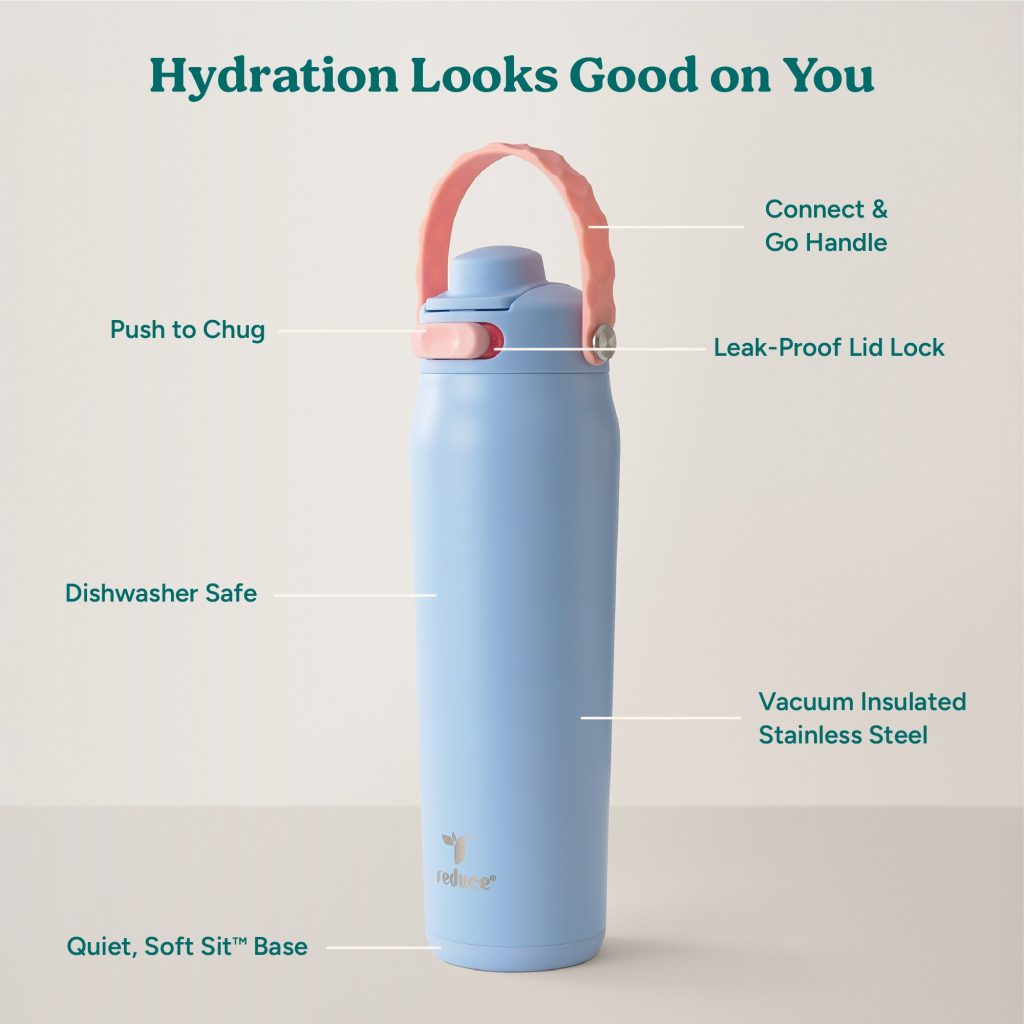 Hydration Looks Good on You

Connect &
Go Handle

Push to Chug

Leak-Proof Lid Lock

Dishwasher Safe

Vacuum Insulated
Stainless Steel

reduce®

Quiet, Soft Sit™ Base