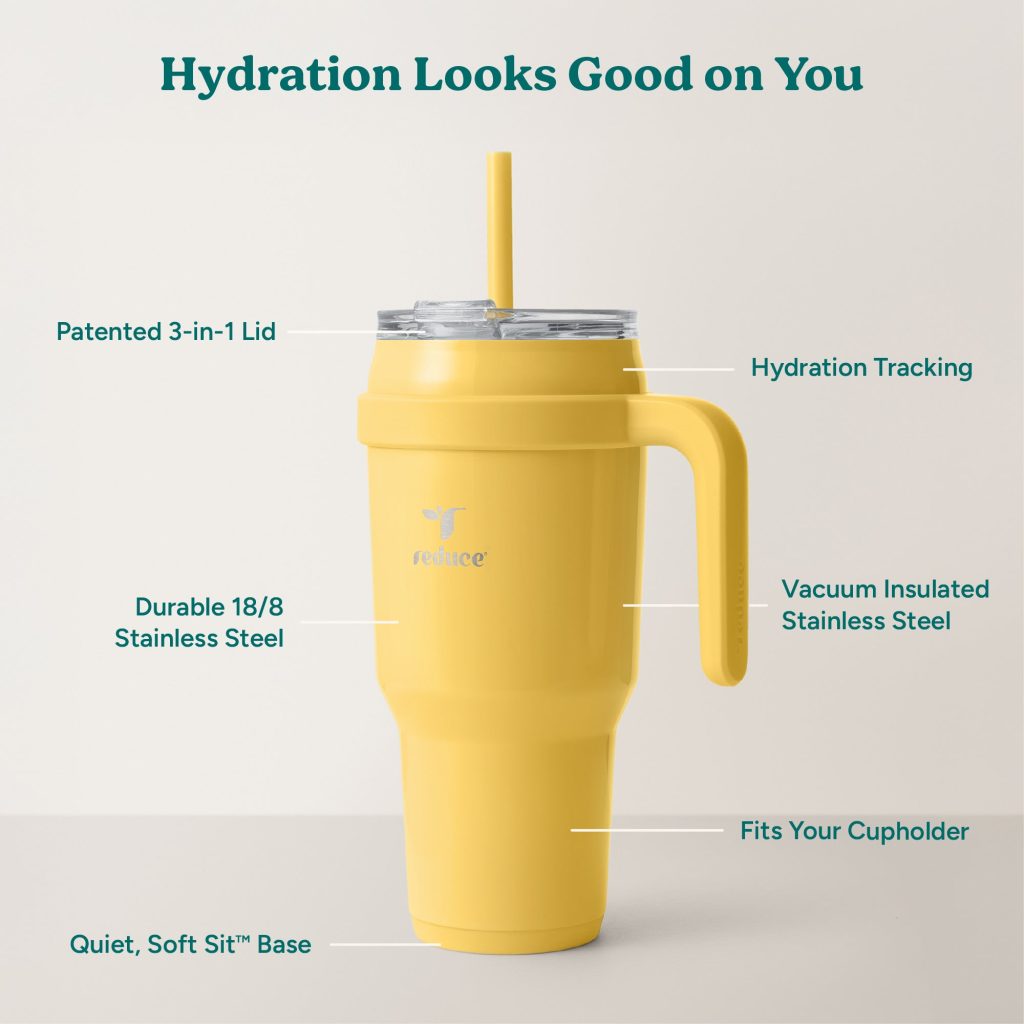 Hydration Looks Good on You

Patented 3-in-1 Lid

Hydration Tracking

reduce

Durable 18/8
Stainless Steel

Vacuum Insulated
Stainless Steel

Fits Your Cupholder

Quiet, Soft Sit™ Base