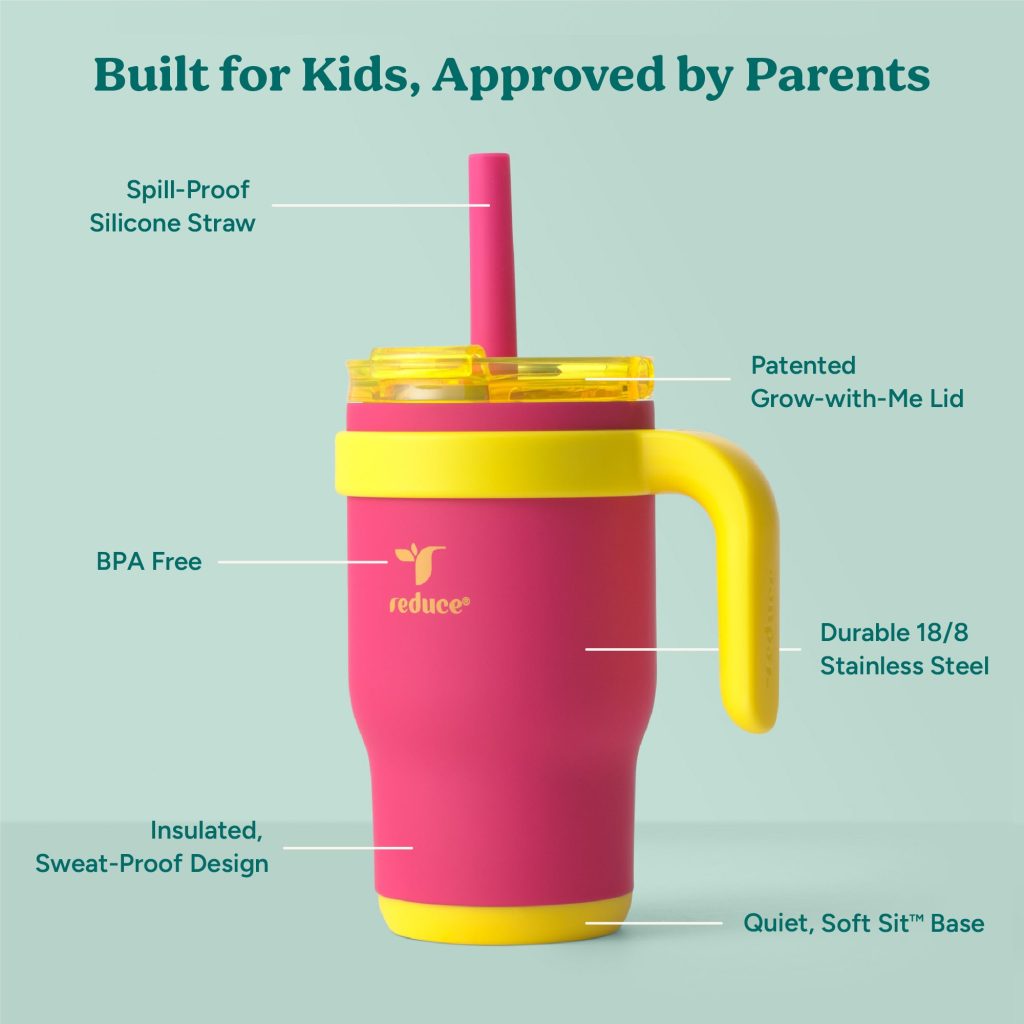 Built for Kids, Approved by Parents

Spill-Proof
Silicone Straw

Patented
Grow-with-Me Lid

BPA Free

reduce®

Durable 18/8
Stainless Steel

Insulated,
Sweat-Proof Design

Quiet, Soft Sit™ Base